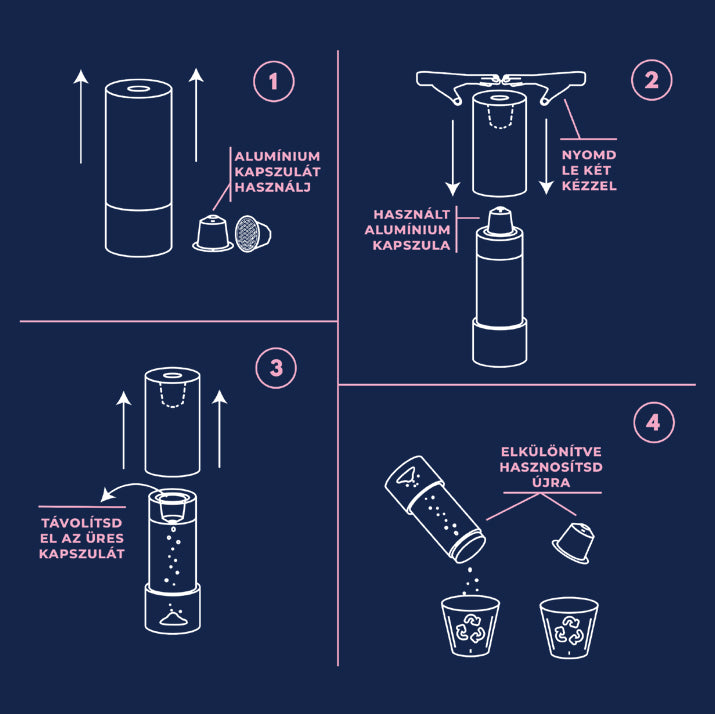 1

ALUMÍNIUM KAPSZULÁT HASZNÁLJ

2

NYOMD LE KÉT KÉZZEL

HASZNÁLT ALUMÍNIUM KAPSZULA

3

TÁVOLÍTSD EL AZ ÜRES KAPSZULÁT

4

ELKÜLÖNÍTVE HASZNOSÍTSD ÚJRA