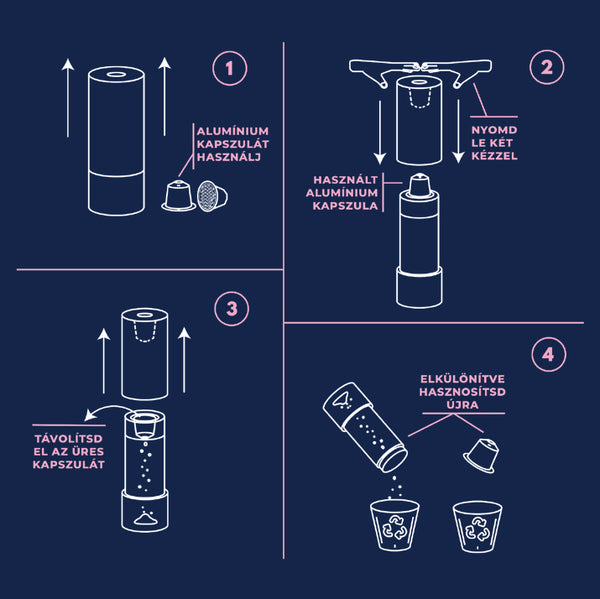 1

ALUMÍNIUM KAPSZULÁT HASZNÁLJ

2

NYOMD LE KÉT KÉZZEL

HASZNÁLT ALUMÍNIUM KAPSZULA

3

TÁVOLÍTSD EL AZ ÜRES KAPSZULÁT

4

ELKÜLÖNÍTVE HASZNOSÍTSD ÚJRA